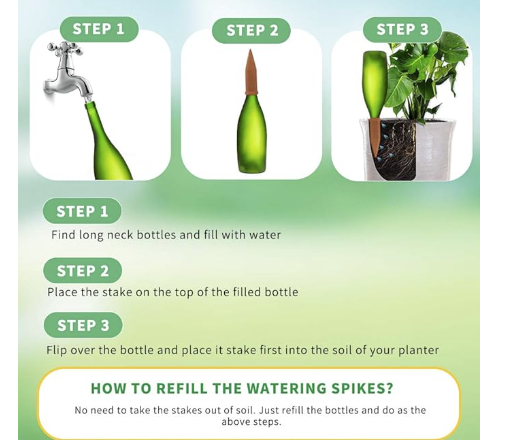 STEP 1

STEP 2

STEP 3

STEP 1
Find long neck bottles and fill with water

STEP 2
Place the stake on the top of the filled bottle

STEP 3
Flip over the bottle and place it stake first into the soil of your planter

HOW TO REFILL THE WATERING SPIKES?
No need to take the stakes out of soil. Just refill the bottles and do as the above steps.